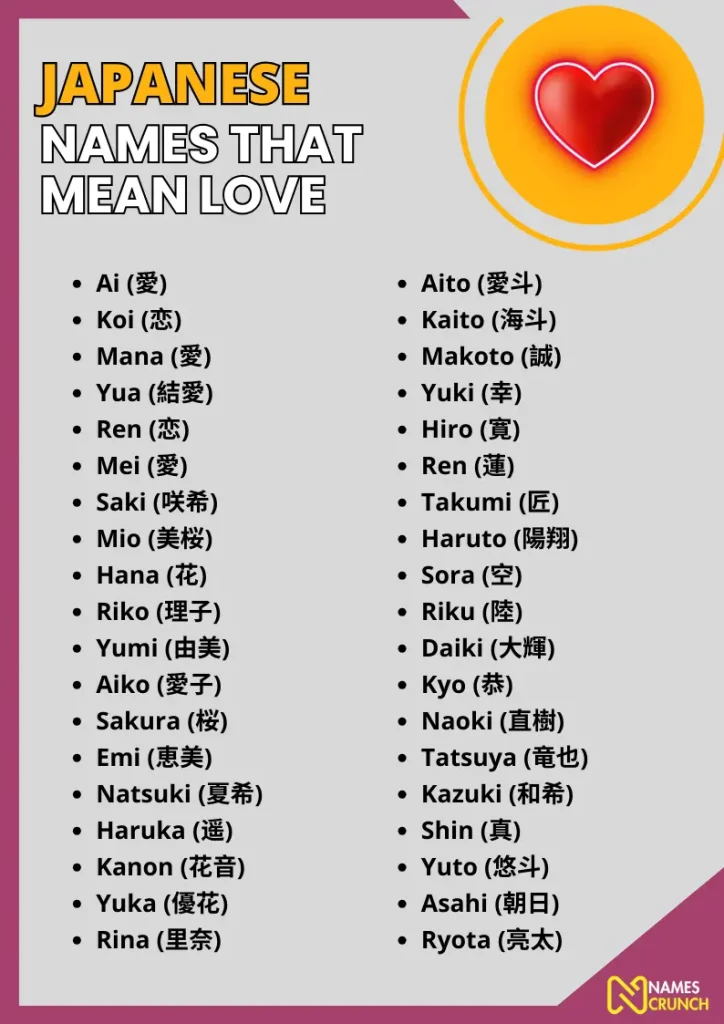 JAPANESE NAMES THAT MEAN LOVE

- Ai (愛)
- Koi (恋)
- Mana (愛)
- Yua (結愛)
- Ren (恋)
- Mei (愛)
- Saki (咲希)
- Mio (美桜)
- Hana (花)
- Riko (理子)
- Yumi (由美)
- Aiko (愛子)
- Sakura (桜)
- Emi (恵美)
- Natsuki (夏希)
- Haruka (遥)
- Kanon (花音)
- Yuka (優花)
- Rina (里奈)

- Aito (愛斗)
- Kaito (海斗)
- Makoto (誠)
- Yuki (幸)
- Hiro (寛)
- Ren (蓮)
- Takumi (匠)
- Haruto (陽翔)
- Sora (空)
- Riku (陸)
- Daiki (大輝)
- Kyo (恭)
- Naoki (直樹)
- Tatsuya (竜也)
- Kazuki (和希)
- Shin (真)
- Yuto (悠斗)
- Asahi (朝日)
- Ryota (亮太)

NAMES CRUNCH