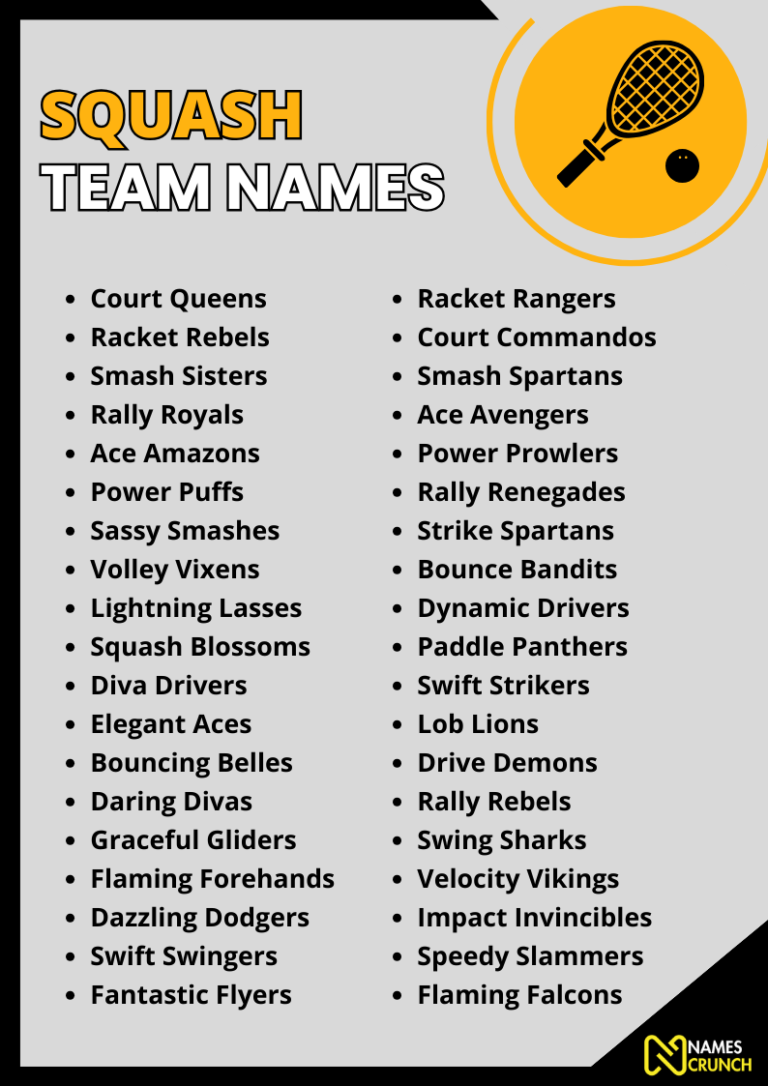 SQUASH
TEAM NAMES

- Court Queens
- Racket Rebels
- Smash Sisters
- Rally Royals
- Ace Amazons
- Power Puffs
- Sassy Smashes
- Volley Vixens
- Lightning Lasses
- Squash Blossoms
- Diva Drivers
- Elegant Aces
- Bouncing Belles
- Daring Divas
- Graceful Gliders
- Flaming Forehands
- Dazzling Dodgers
- Swift Swingers
- Fantastic Flyers

- Racket Rangers
- Court Commandos
- Smash Spartans
- Ace Avengers
- Power Prowlers
- Rally Renegades
- Strike Spartans
- Bounce Bandits
- Dynamic Drivers
- Paddle Panthers
- Swift Strikers
- Lob Lions
- Drive Demons
- Rally Rebels
- Swing Sharks
- Velocity Vikings
- Impact Invincibles
- Speedy Slammers
- Flaming Falcons

NAMES CRUNCH