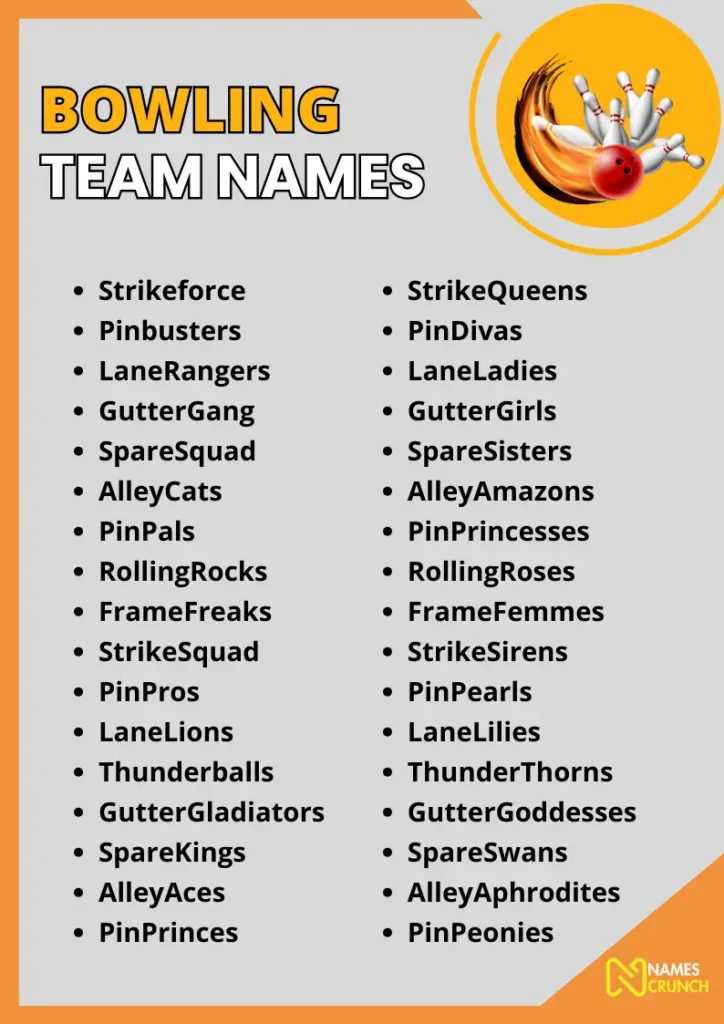 BOWLING
TEAM NAMES

- Strikeforce
- Pinbusters
- LaneRangers
- GutterGang
- SpareSquad
- AlleyCats
- PinPals
- RollingRocks
- FrameFreaks
- StrikeSquad
- PinPros
- LaneLions
- Thunderballs
- GutterGladiators
- SpareKings
- AlleyAces
- PinPrinces

- StrikeQueens
- PinDivas
- LaneLadies
- GutterGirls
- SpareSisters
- AlleyAmazons
- PinPrincesses
- RollingRoses
- FrameFemmes
- StrikeSirens
- PinPearls
- LaneLilies
- ThunderThorns
- GutterGoddesses
- SpareSwans
- AlleyAphrodites
- PinPeonies

NAMES CRUNCH